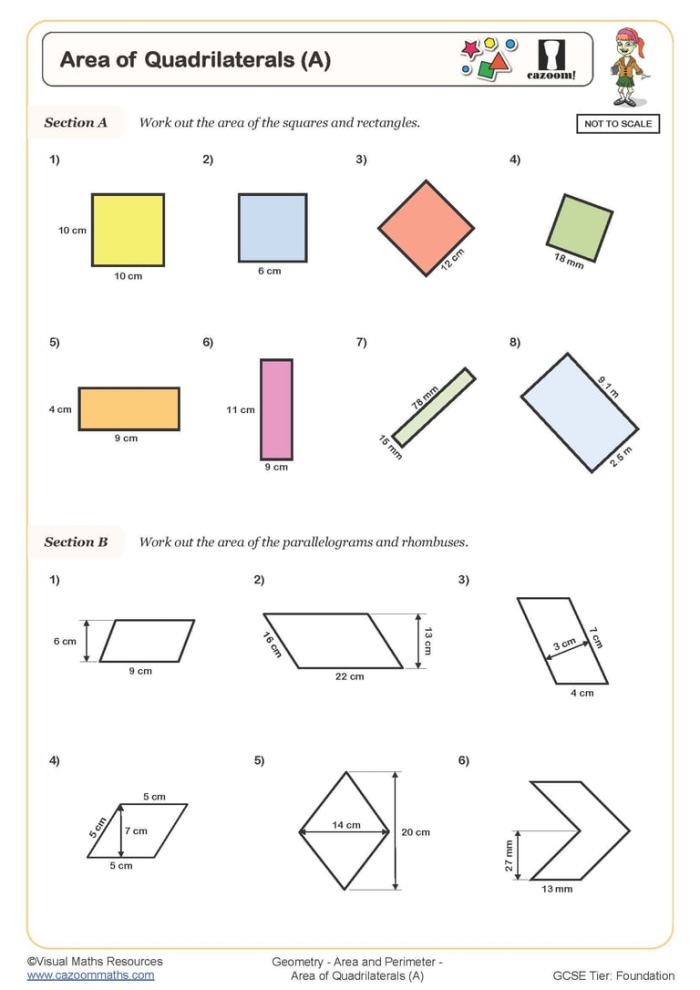 Area of Quadrilaterals (A)

cazoom!

Section A Work out the area of the squares and rectangles.

NOT TO SCALE

1)
10 cm
10 cm

2)
6 cm

3)
12 cm

4)
18 mm

5)
4 cm
9 cm

6)
11 cm
9 cm

7)
78 mm
15 mm

8)
9.1 m
2.5 m

Section B Work out the area of the parallelograms and rhombuses.

1)
6 cm
9 cm

2)
16 cm
13 cm
22 cm

3)
3 cm
7 cm
4 cm

4)
5 cm
5 cm
7 cm
5 cm

5)
14 cm
20 cm

6)
27 mm
13 mm

©Visual Maths Resources
www.cazoommaths.com

Geometry - Area and Perimeter - Area of Quadrilaterals (A)

GCSE Tier: Foundation