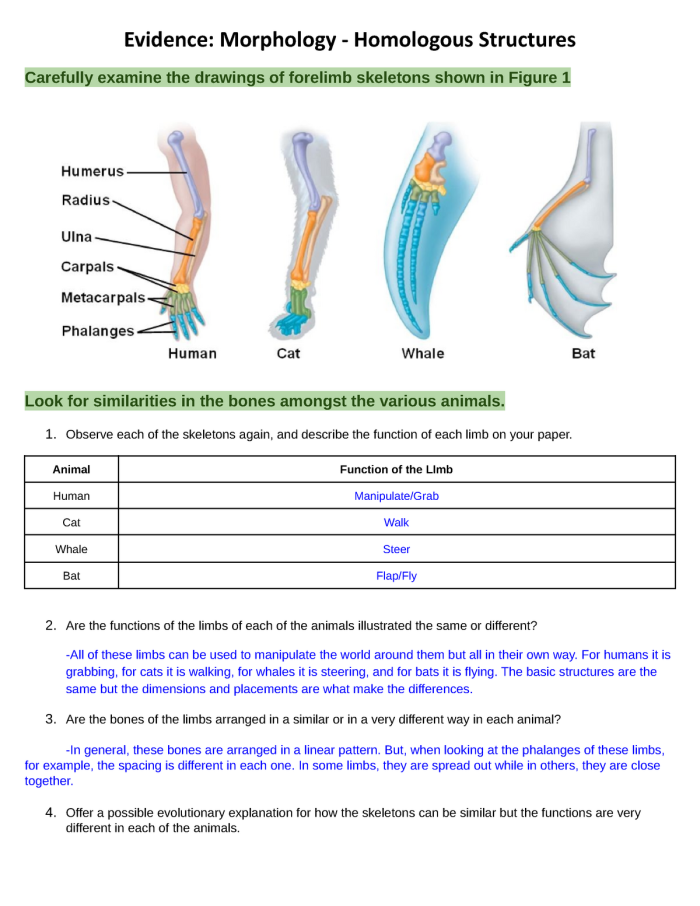 Evidence: Morphology - Homologous Structures

Carefully examine the drawings of forelimb skeletons shown in Figure 1

Humerus
Radius
Ulna
Carpals
Metacarpals
Phalanges
Human
Cat
Whale
Bat

Look for similarities in the bones amongst the various animals.

1. Observe each of the skeletons again, and describe the function of each limb on your paper.

| Animal | Function of the LImb |
|---|---|
| Human | Manipulate/Grab |
| Cat | Walk |
| Whale | Steer |
| Bat | Flap/Fly |

2. Are the functions of the limbs of each of the animals illustrated the same or different?

-All of these limbs can be used to manipulate the world around them but all in their own way. For humans it is grabbing, for cats it is walking, for whales it is steering, and for bats it is flying. The basic structures are the same but the dimensions and placements are what make the differences.

3. Are the bones of the limbs arranged in a similar or in a very different way in each animal?

-In general, these bones are arranged in a linear pattern. But, when looking at the phalanges of these limbs, for example, the spacing is different in each one. In some limbs, they are spread out while in others, they are close together.

4. Offer a possible evolutionary explanation for how the skeletons can be similar but the functions are very different in each of the animals.