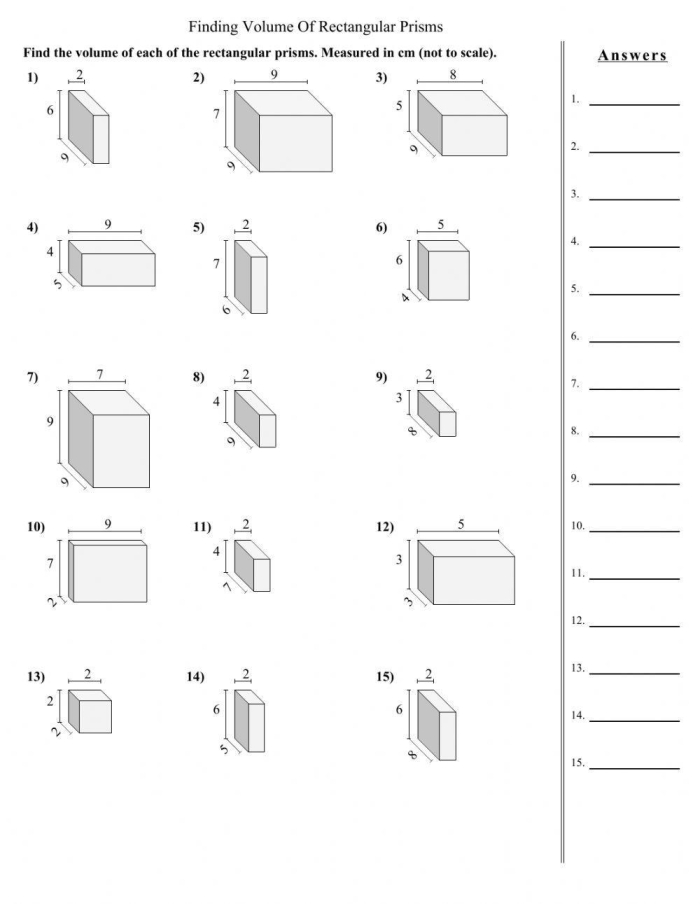 Finding Volume Of Rectangular Prisms

Find the volume of each of the rectangular prisms. Measured in cm (not to scale).

1) 2 6 9

2) 9 7 9

3) 8 5 9

4) 9 4 5

5) 2 7 6

6) 5 6 4

7) 7 9 9

8) 2 4 9

9) 2 3 8

10) 9 7 2

11) 2 4 7

12) 5 3 3

13) 2 2 2

14) 2 6 5

15) 2 6 8

Answers

1. 

2. 

3. 

4. 

5. 

6. 

7. 

8. 

9. 

10. 

11. 

12. 

13. 

14. 

15.