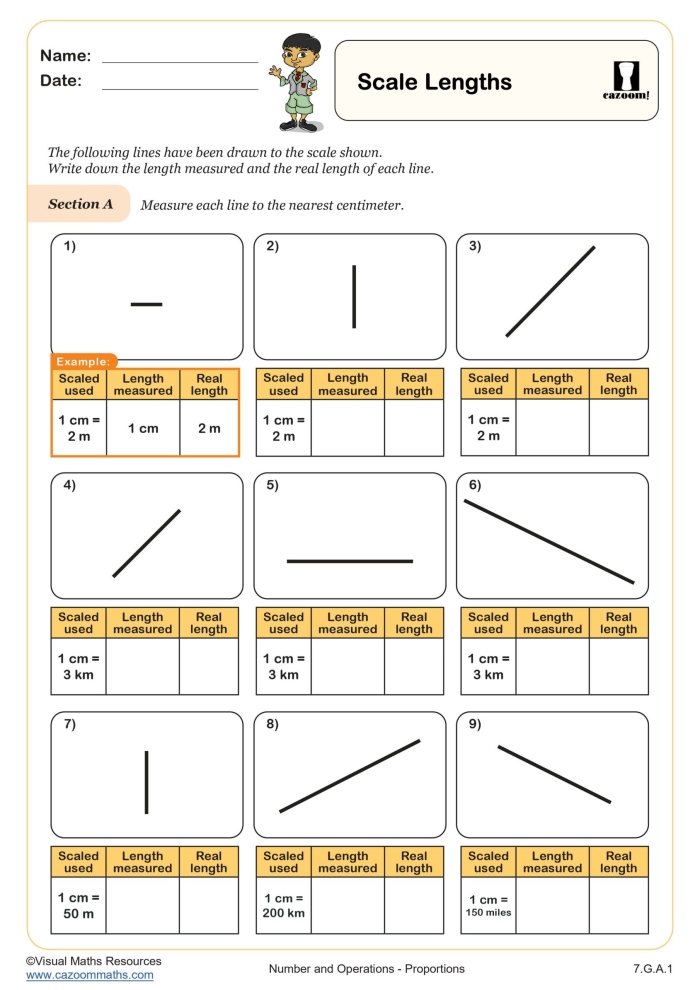 Name:
Date:

Scale Lengths

cazoom!

The following lines have been drawn to the scale shown.
Write down the length measured and the real length of each line.

Section A Measure each line to the nearest centimeter.

1)

Example:

| Scaled used | Length measured | Real length |
|---|---|---|
| 1 cm = 2 m | 1 cm | 2 m |

2)

| Scaled used | Length measured | Real length |
|---|---|---|
| 1 cm = 2 m | | |

3)

| Scaled used | Length measured | Real length |
|---|---|---|
| 1 cm = 2 m | | |

4)

| Scaled used | Length measured | Real length |
|---|---|---|
| 1 cm = 3 km | | |

5)

| Scaled used | Length measured | Real length |
|---|---|---|
| 1 cm = 3 km | | |

6)

| Scaled used | Length measured | Real length |
|---|---|---|
| 1 cm = 3 km | | |

7)

| Scaled used | Length measured | Real length |
|---|---|---|
| 1 cm = 50 m | | |

8)

| Scaled used | Length measured | Real length |
|---|---|---|
| 1 cm = 200 km | | |

9)

| Scaled used | Length measured | Real length |
|---|---|---|
| 1 cm = 150 miles | | |

©Visual Maths Resources
www.cazoommaths.com
Number and Operations - Proportions
7.G.A.1