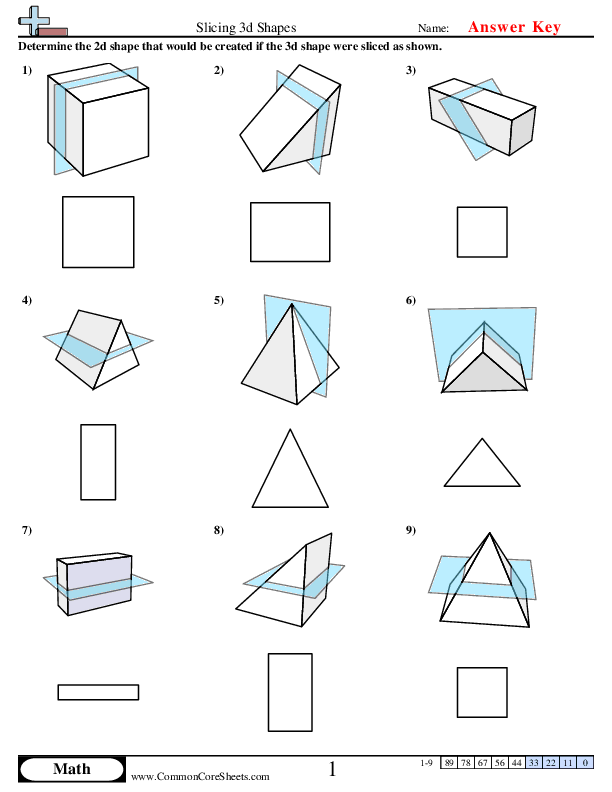 Slicing 3d Shapes

Name: Answer Key

Determine the 2d shape that would be created if the 3d shape were sliced as shown.

1)

2)

3)

4)

5)

6)

7)

8)

9)

Math

www.CommonCoreSheets.com

1

| 1-9 | 89 | 78 | 67 | 56 | 44 | 33 | 22 | 11 | 0 |
|---|---|---|---|---|---|---|---|---|---|