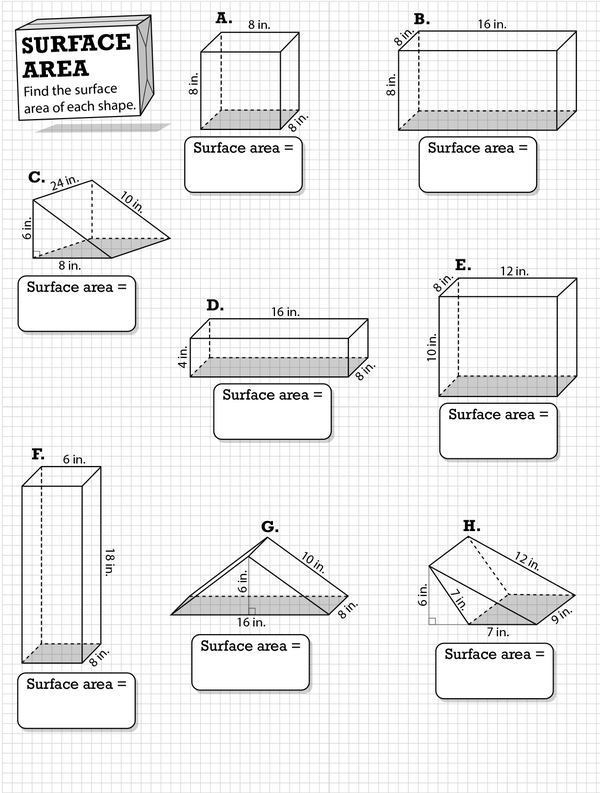 SURFACE AREA
Find the surface area of each shape.

A.
8 in.
8 in.
8 in.
Surface area =

B.
8 in.
16 in.
8 in.
Surface area =

C.
24 in.
10 in.
6 in.
8 in.
Surface area =

D.
16 in.
4 in.
8 in.
Surface area =

E.
8 in.
12 in.
10 in.
Surface area =

F.
6 in.
18 in.
8 in.
Surface area =

G.
10 in.
6 in.
16 in.
8 in.
Surface area =

H.
12 in.
6 in.
7 in.
7 in.
9 in.
Surface area =