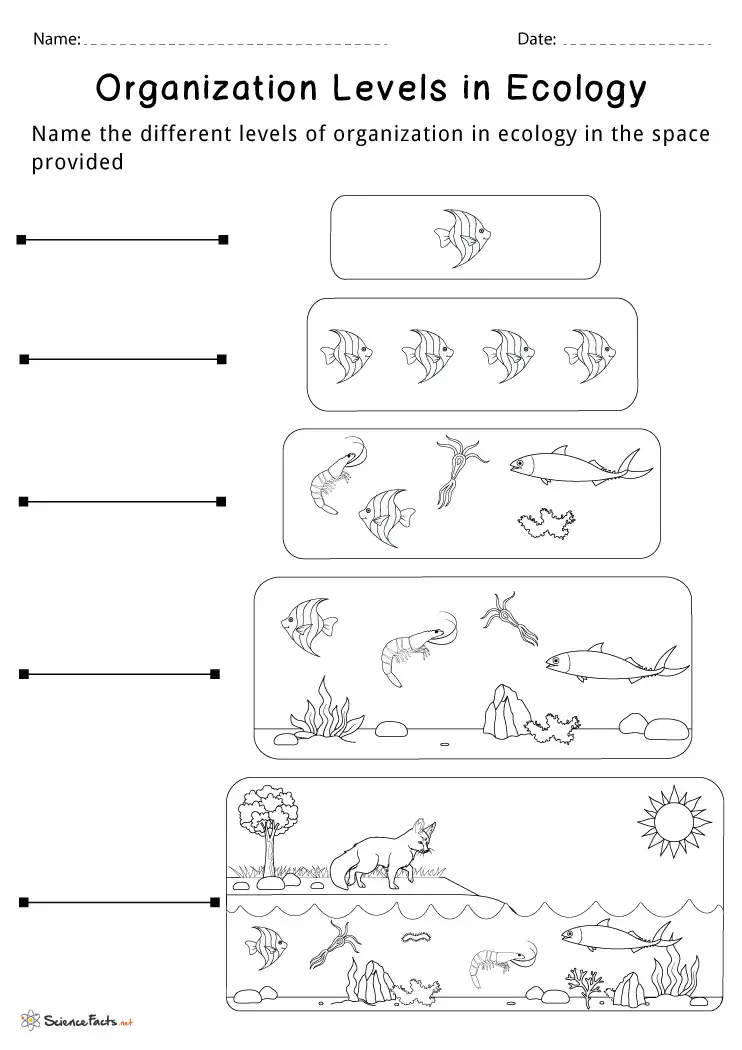 Name:

Date:

Organization Levels in Ecology

Name the different levels of organization in ecology in the space provided

ScienceFacts.net