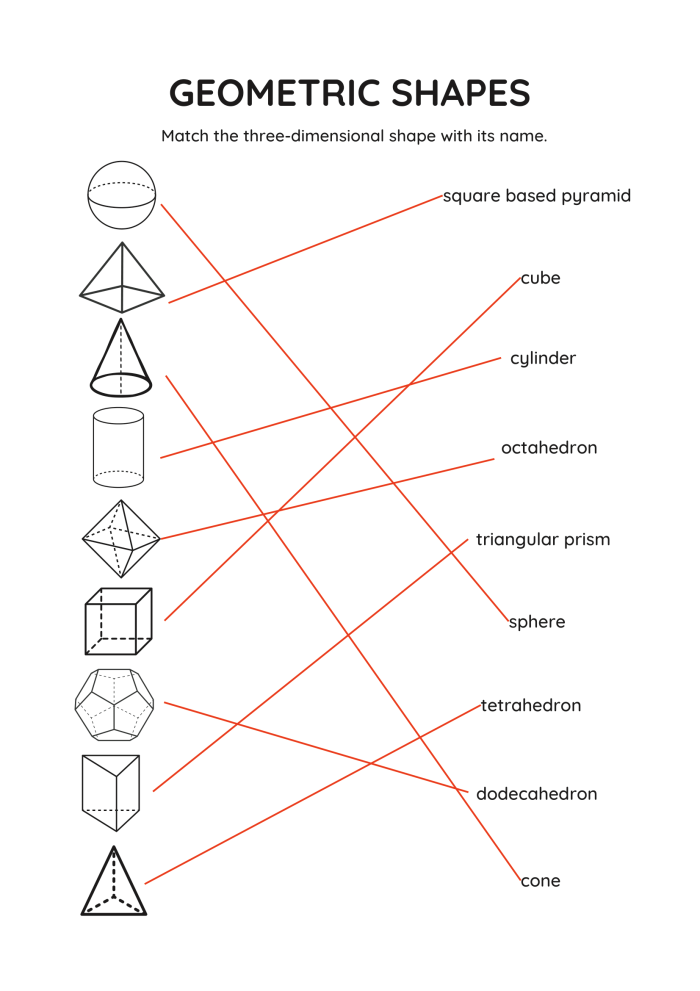 GEOMETRIC SHAPES

Match the three-dimensional shape with its name.

square based pyramid

cube

cylinder

octahedron

triangular prism

sphere

tetrahedron

dodecahedron

cone