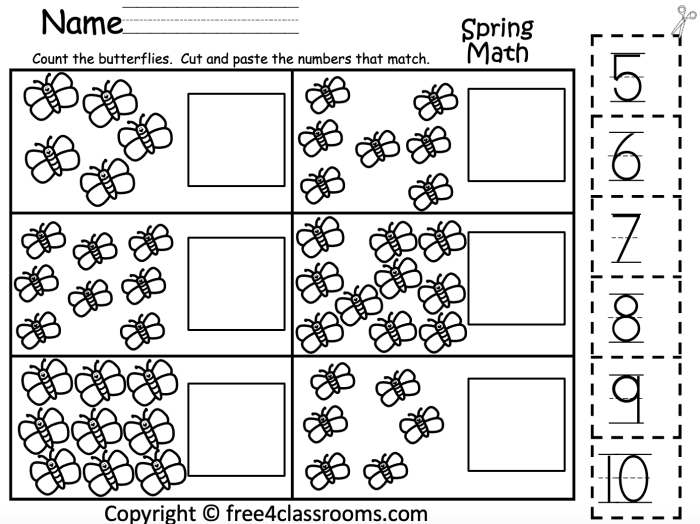 Name

Spring Math

Count the butterflies. Cut and paste the numbers that match.

5
6
7
8
9
10

Copyright © free4classrooms.com