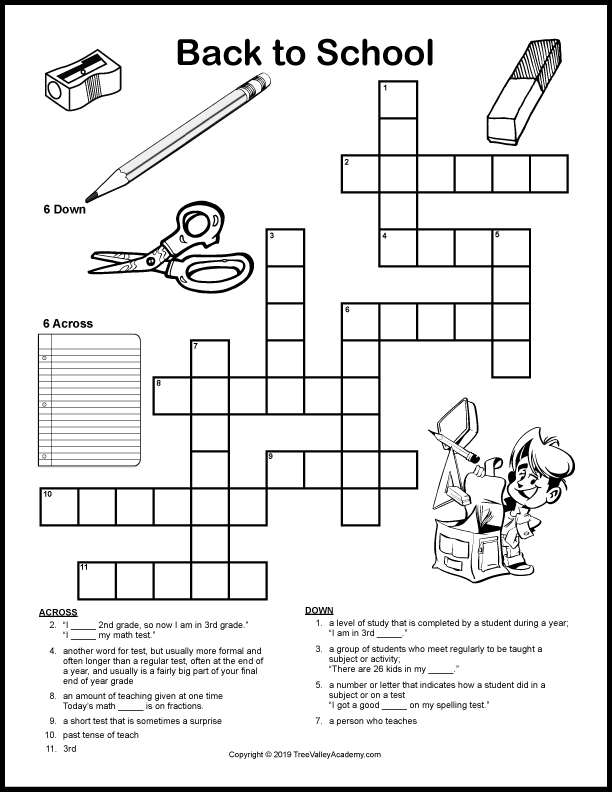 Back to School

6 Down

6 Across

1

2

3

4

5

6

7

8

9

10

11

ACROSS

2. "I _____ 2nd grade, so now I am in 3rd grade." "I _____ my math test."

4. another word for test, but usually more formal and often longer than a regular test, often at the end of a year, and usually is a fairly big part of your final end of year grade

8. an amount of teaching given at one time Today's math _____ is on fractions.

9. a short test that is sometimes a surprise

10. past tense of teach

11. 3rd

DOWN

1. a level of study that is completed by a student during a year; "I am in 3rd _____."

3. a group of students who meet regularly to be taught a subject or activity; "There are 26 kids in my _____."

5. a number or letter that indicates how a student did in a subject or on a test "I got a good _____ on my spelling test."

7. a person who teaches

Copyright © 2019 TreeValleyAcademy.com