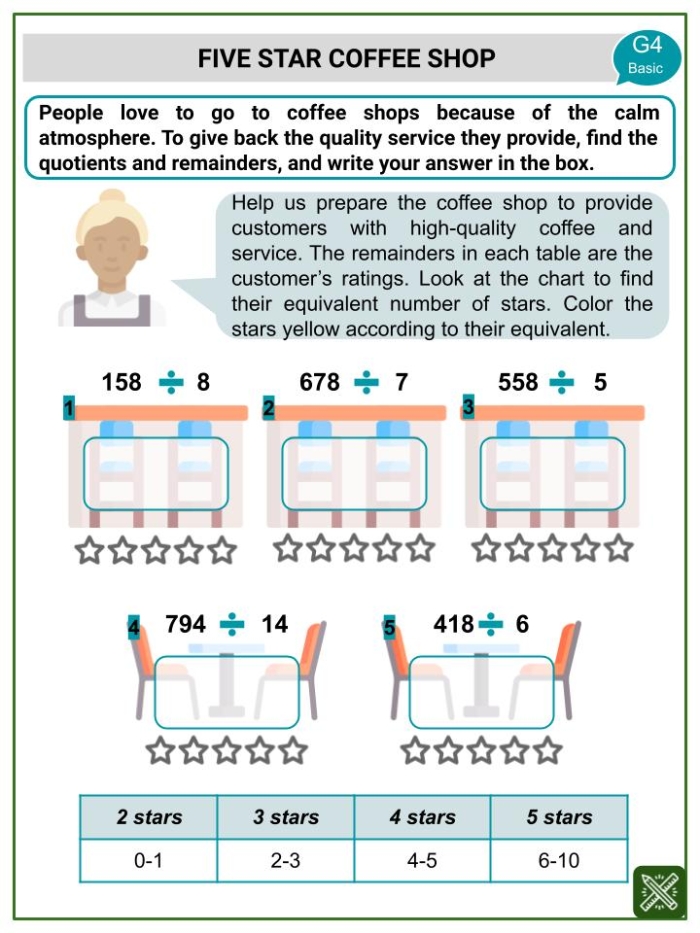 FIVE STAR COFFEE SHOP

G4
Basic

People love to go to coffee shops because of the calm atmosphere. To give back the quality service they provide, find the quotients and remainders, and write your answer in the box.

Help us prepare the coffee shop to provide customers with high-quality coffee and service. The remainders in each table are the customer's ratings. Look at the chart to find their equivalent number of stars. Color the stars yellow according to their equivalent.

1 $158 \div 8$

2 $678 \div 7$

3 $558 \div 5$

4 $794 \div 14$

5 $418 \div 6$

| 2 stars | 3 stars | 4 stars | 5 stars |
|---|---|---|---|
| 0-1 | 2-3 | 4-5 | 6-10 |